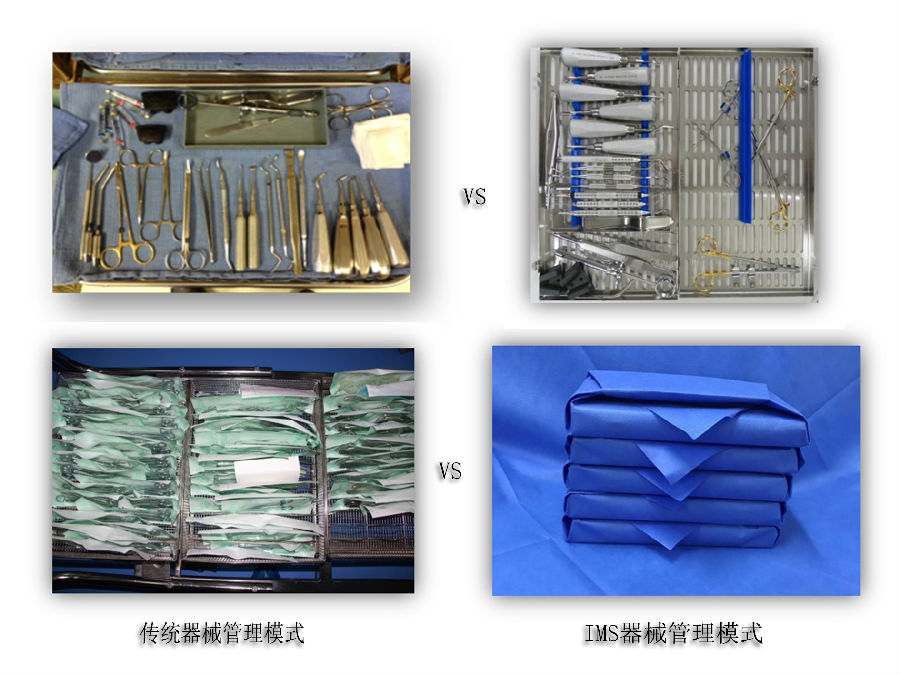 VS

VS

传统器械管理模式

IMS器械管理模式